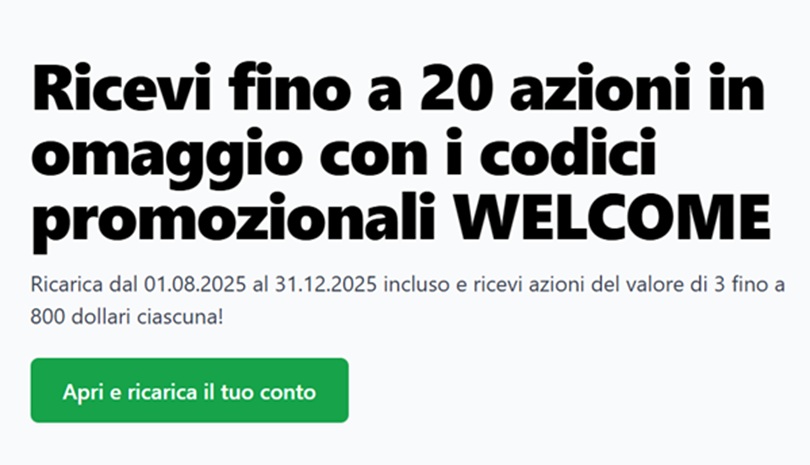 Ricevi fino a 20 azioni in omaggio con i codici promozionali WELCOME

Ricarica dal 01.08.2025 al 31.12.2025 incluso e ricevi azioni del valore di 3 fino a 800 dollari ciascuna!

Apri e ricarica il tuo conto