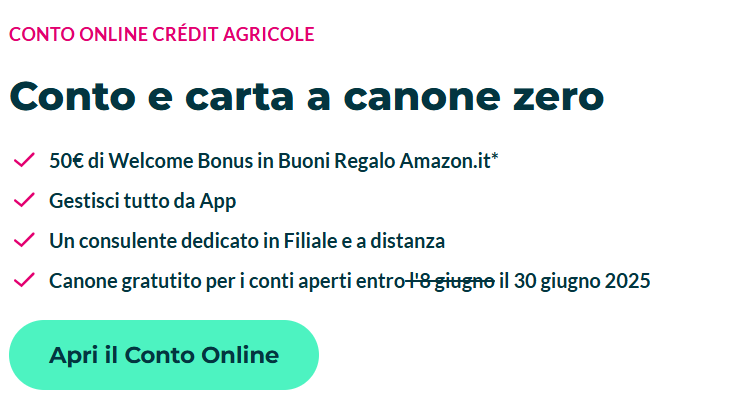 CONTO ONLINE CRÉDIT AGRICOLE

Conto e carta a canone zero

50€ di Welcome Bonus in Buoni Regalo Amazon.it*

Gestisci tutto da App

Un consulente dedicato in Filiale e a distanza

Canone gratutito per i conti aperti entro ~~l'8 giugno~~ il 30 giugno 2025

Apri il Conto Online