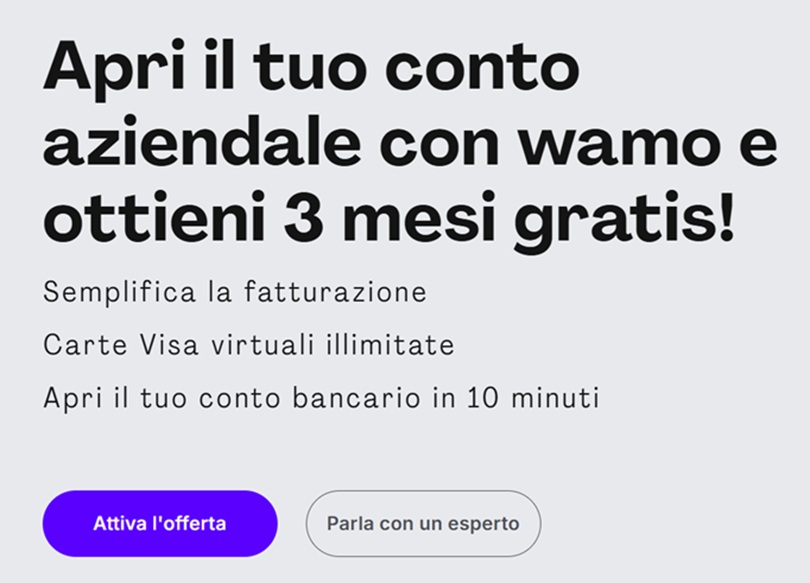 Apri il tuo conto aziendale con wamo e ottieni 3 mesi gratis!

Semplifica la fatturazione

Carte Visa virtuali illimitate

Apri il tuo conto bancario in 10 minuti

Attiva l'offerta

Parla con un esperto